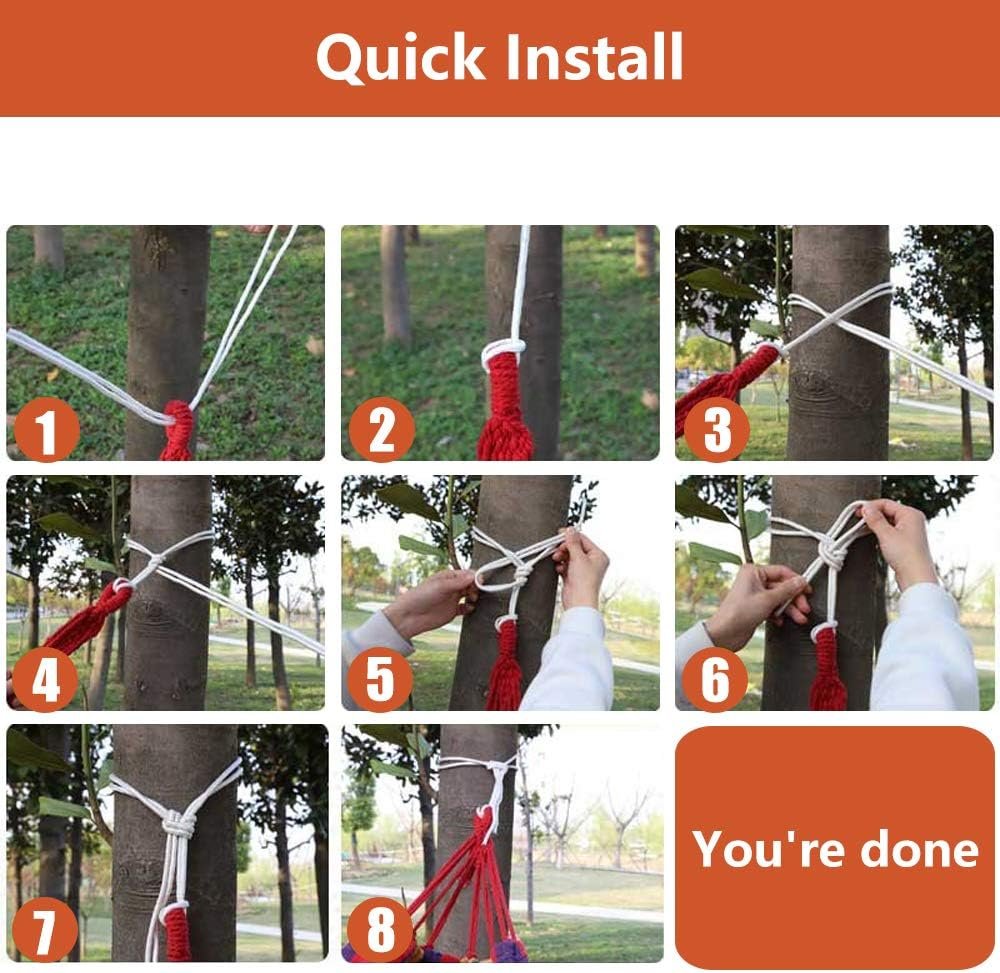 Quick Install

1

2

3

4

5

6

7

8

You're done